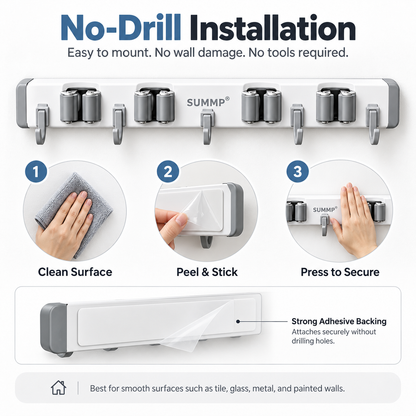 No-Drill Installation

Easy to mount. No wall damage. No tools required.

SUMMP®

1

Clean Surface

2

Peel & Stick

3

SUMMP®

Press to Secure

Strong Adhesive Backing

Attaches securely without drilling holes.

Best for smooth surfaces such as tile, glass, metal, and painted walls.